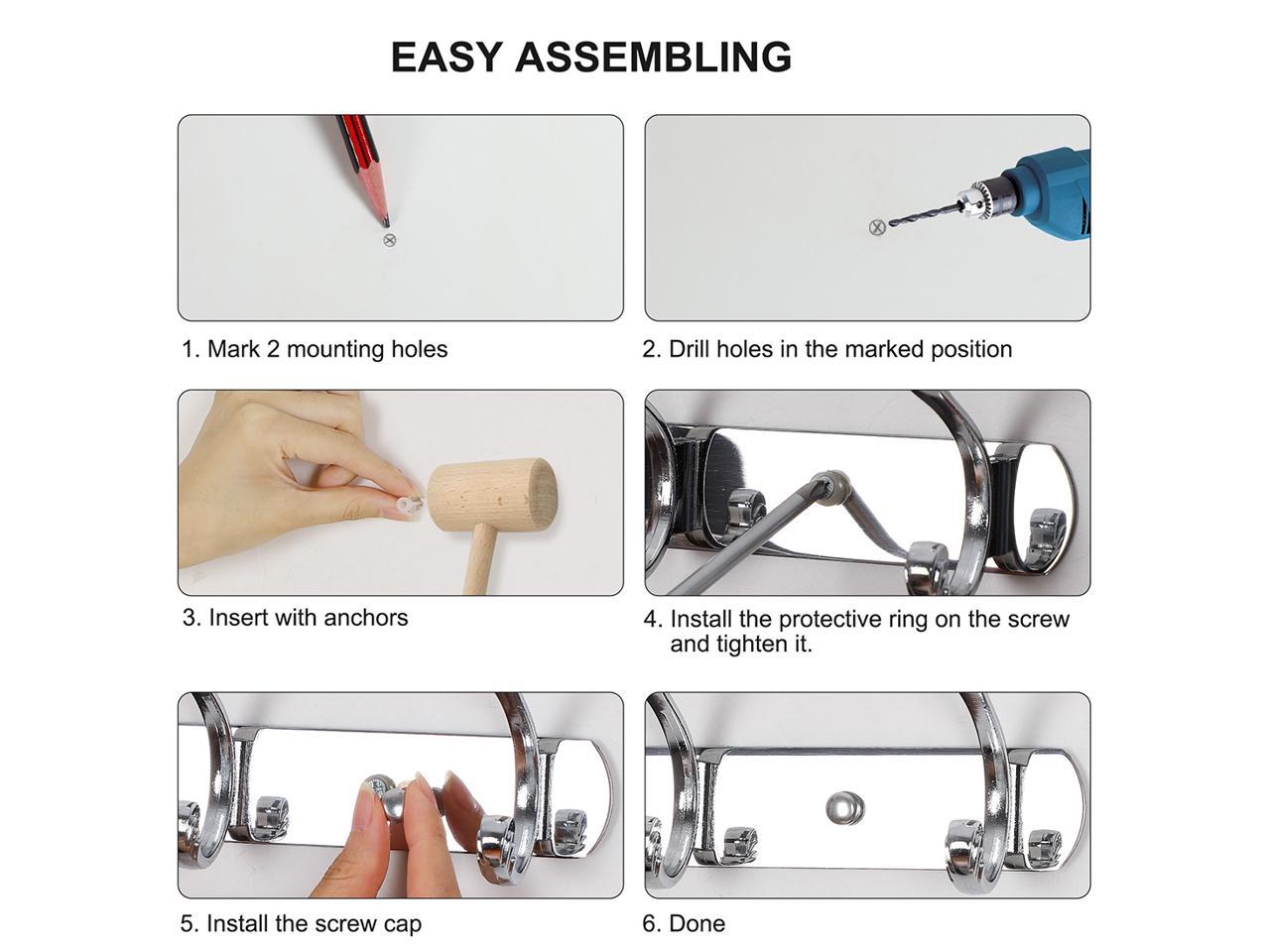 EASY ASSEMBLING

1. Mark 2 mounting holes

2. Drill holes in the marked position

3. Insert with anchors

4. Install the protective ring on the screw and tighten it.

5. Install the screw cap

6. Done