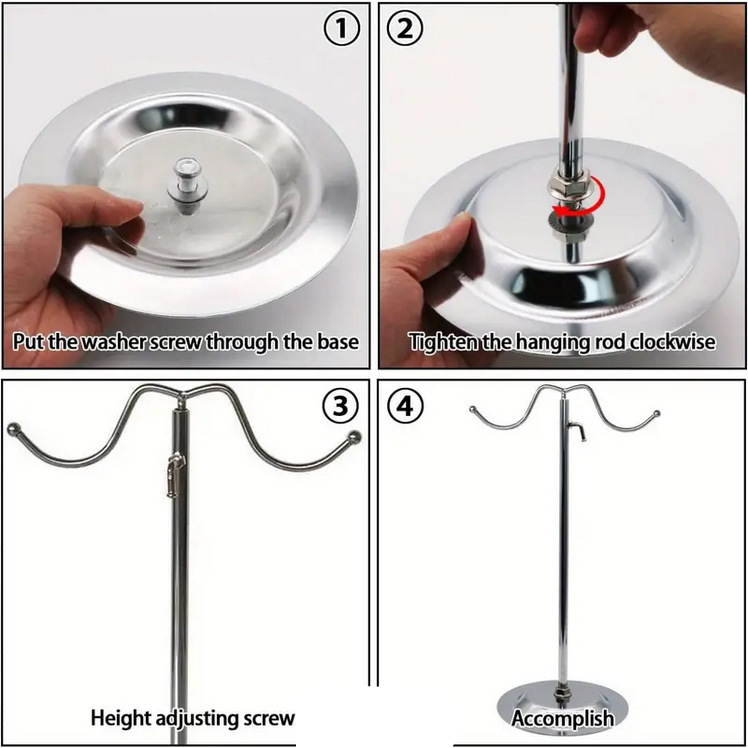 ①
Put the washer screw through the base

②
Tighten the hanging rod clockwise

③
Height adjusting screw

④
Accomplish